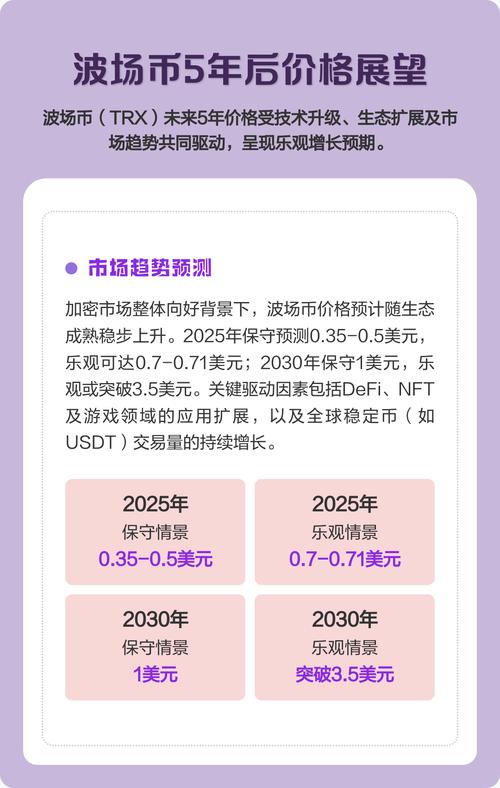 波场币5年后价格展望

波场币（TRX）未来5年价格受技术升级、生态扩展及市场趋势共同驱动，呈现乐观增长预期。

市场趋势预测

加密市场整体向好背景下，波场币价格预计随生态成熟稳步上升。2025年保守预测0.35-0.5美元，乐观可达0.7-0.71美元；2030年保守1美元，乐观或突破3.5美元。关键驱动因素包括DeFi、NFT及游戏领域的应用扩展，以及全球稳定币（如USDT）交易量的持续增长。

2025年
保守情景
0.35-0.5美元

2025年
乐观情景
0.7-0.71美元

2030年
保守情景
1美元

2030年
乐观情景
突破3.5美元